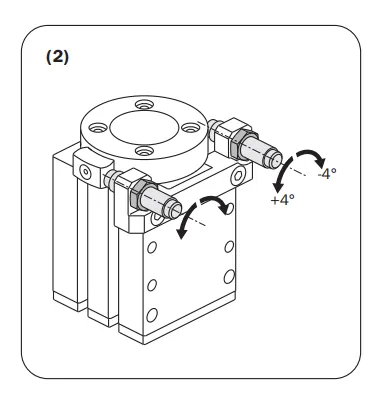 (2)

-4°

+4°